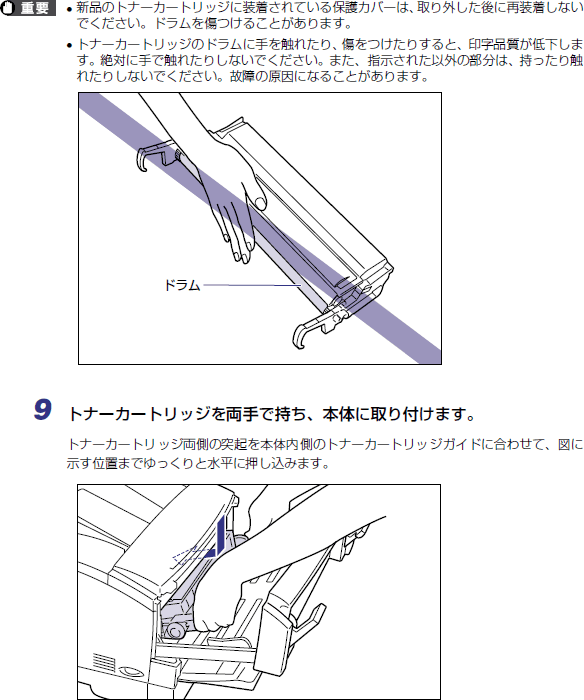 重要

• 新品のトナーカートリッジに装着されている保護カバーは、取り外した後に再装着しないでください。ドラムを傷つけることがあります。

• トナーカートリッジのドラムに手を触れたり、傷をつけたりすると、印字品質が低下します。絶対に手で触れたりしないでください。また、指示された以外の部分は、持ったり触れたりしないでください。故障の原因になることがあります。

ドラム

9 トナーカートリッジを両手で持ち、本体に取り付けます。

トナーカートリッジ両側の突起を本体内側のトナーカートリッジガイドに合わせて、図に示す位置までゆっくりと水平に押し込みます。