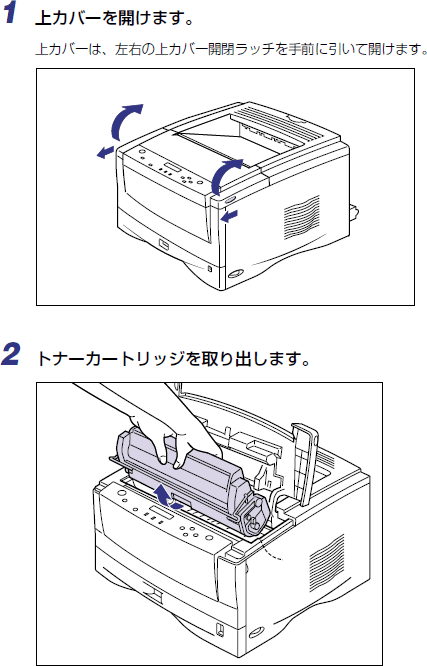 1 上カバーを開けます。

上カバーは、左右の上カバー開閉ラッチを手前に引いて開けます。

2 トナーカートリッジを取り出します。