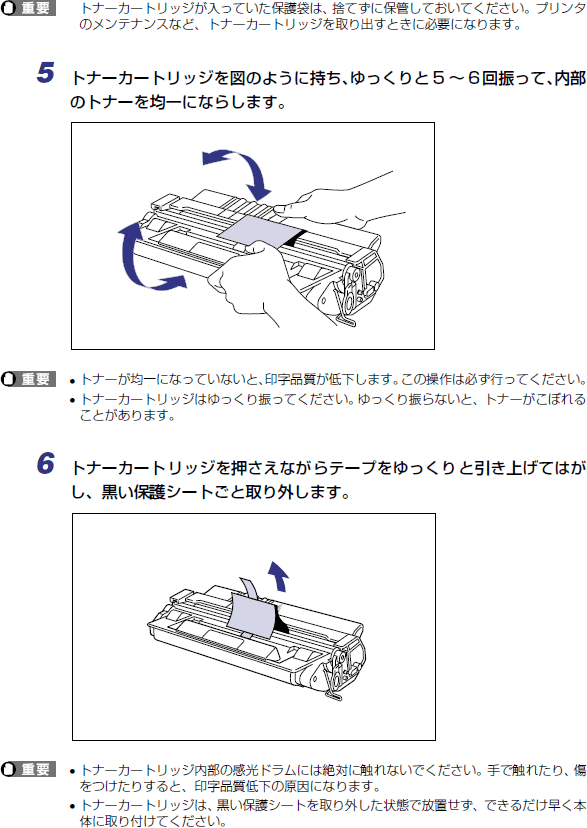 重要 トナーカートリッジが入っていた保護袋は、捨てずに保管しておいてください。プリンタのメンテナンスなど、トナーカートリッジを取り出すときに必要になります。

5 トナーカートリッジを図のように持ち、ゆっくりと５～６回振って、内部のトナーを均一にならします。

重要
• トナーが均一になっていないと、印字品質が低下します。この操作は必ず行ってください。
• トナーカートリッジはゆっくり振ってください。ゆっくり振らないと、トナーがこぼれることがあります。

6 トナーカートリッジを押さえながらテープをゆっくりと引き上げてはがし、黒い保護シートごと取り外します。

重要
• トナーカートリッジ内部の感光ドラムには絶対に触れないでください。手で触れたり、傷をつけたりすると、印字品質低下の原因になります。
• トナーカートリッジは、黒い保護シートを取り外した状態で放置せず、できるだけ早く本体に取り付けてください。