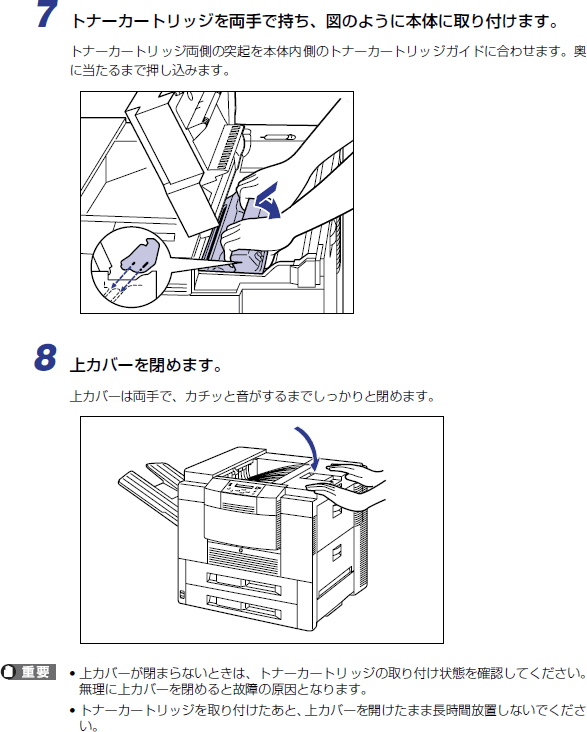 7 トナーカートリッジを両手で持ち、図のように本体に取り付けます。

トナーカートリッジ両側の突起を本体内側のトナーカートリッジガイドに合わせます。奥に当たるまで押し込みます。

8 上カバーを閉めます。

上カバーは両手で、カチッと音がするまでしっかりと閉めます。

重要
• 上カバーが閉まらないときは、トナーカートリッジの取り付け状態を確認してください。無理に上カバーを閉めると故障の原因となります。
• トナーカートリッジを取り付けたあと、上カバーを開けたまま長時間放置しないでください。