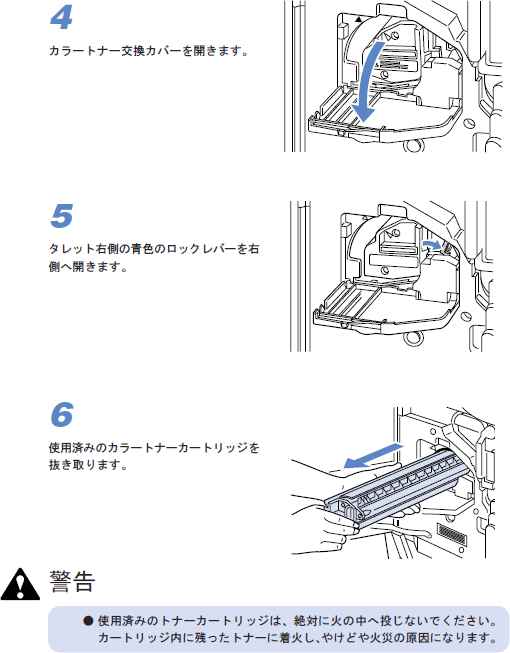 4

カラートナー交換カバーを開きます。

5

タレット右側の青色のロックレバーを右側へ開きます。

6

使用済みのカラートナーカートリッジを抜き取ります。

警告

● 使用済みのトナーカートリッジは、絶対に火の中へ投じないでください。カートリッジ内に残ったトナーに着火し、やけどや火災の原因になります。