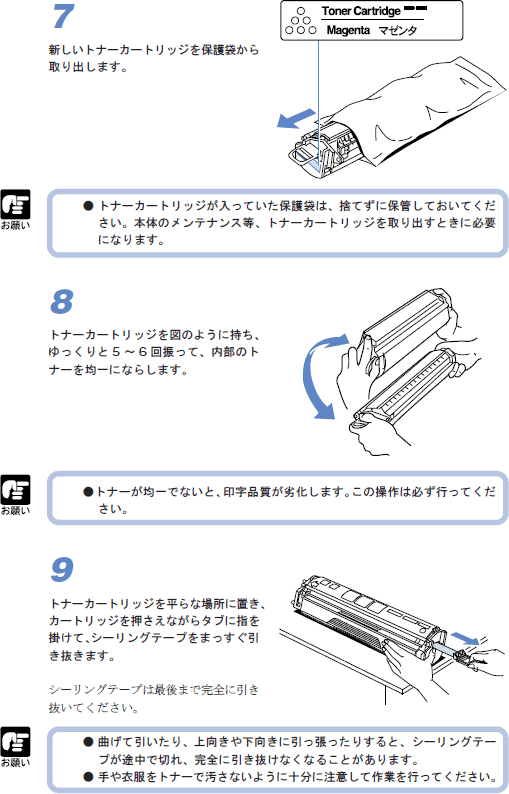 7

新しいトナーカートリッジを保護袋から取り出します。

Toner Cartridge
Magenta マゼンタ

お願い

● トナーカートリッジが入っていた保護袋は、捨てずに保管しておいてください。本体のメンテナンス等、トナーカートリッジを取り出すときに必要になります。

8

トナーカートリッジを図のように持ち、ゆっくりと５～６回振って、内部のトナーを均一にならします。

お願い

●トナーが均一でないと、印字品質が劣化します。この操作は必ず行ってください。

9

トナーカートリッジを平らな場所に置き、カートリッジを押さえながらタブに指を掛けて、シーリングテープをまっすぐ引き抜きます。

シーリングテープは最後まで完全に引き抜いてください。

お願い

● 曲げて引いたり、上向きや下向きに引っ張ったりすると、シーリングテープが途中で切れ、完全に引き抜けなくなることがあります。
● 手や衣服をトナーで汚さないように十分に注意して作業を行ってください。