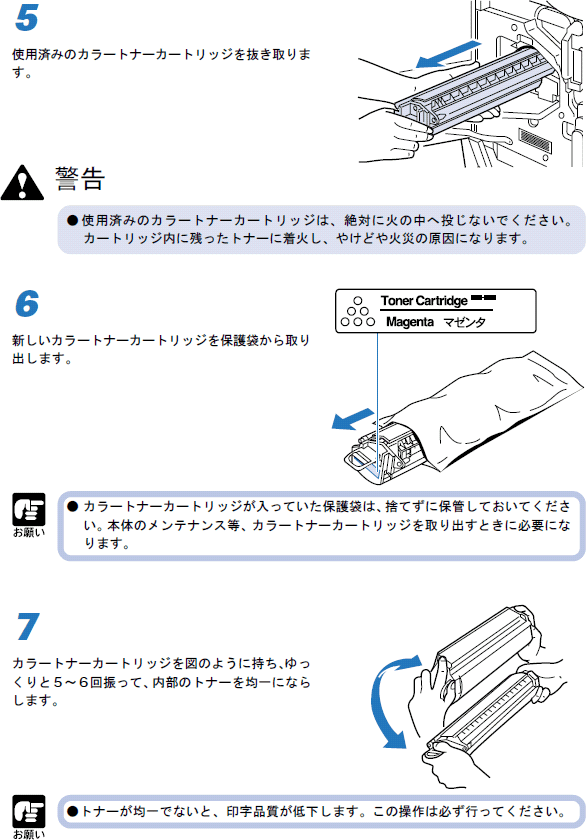 5

使用済みのカラートナーカートリッジを抜き取ります。

警告

●使用済みのカラートナーカートリッジは、絶対に火の中へ投じないでください。カートリッジ内に残ったトナーに着火し、やけどや火災の原因になります。

6

新しいカラートナーカートリッジを保護袋から取り出します。

Toner Cartridge
Magenta マゼンタ

お願い

● カラートナーカートリッジが入っていた保護袋は、捨てずに保管しておいてください。本体のメンテナンス等、カラートナーカートリッジを取り出すときに必要になります。

7

カラートナーカートリッジを図のように持ち､ゆっくりと5～6回振って、内部のトナーを均一にならします。

お願い

●トナーが均一でないと、印字品質が低下します。この操作は必ず行ってください。