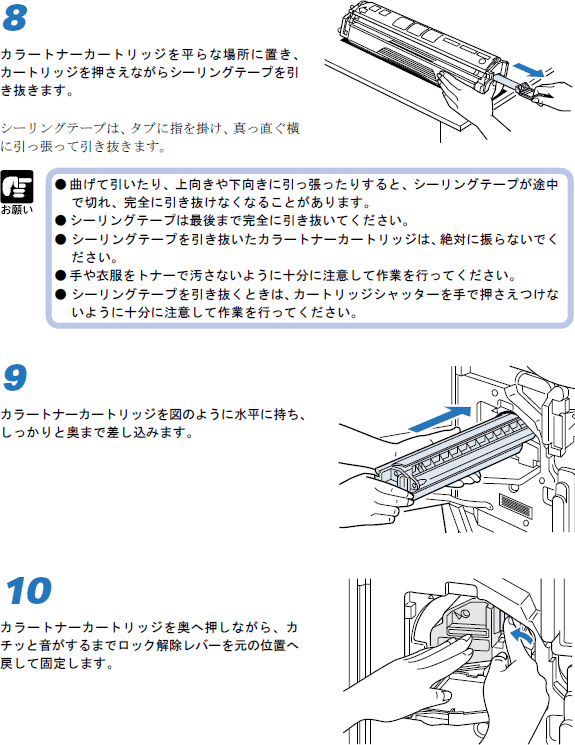 8

カラートナーカートリッジを平らな場所に置き、カートリッジを押さえながらシーリングテープを引き抜きます。

シーリングテープは、タブに指を掛け、真っ直ぐ横に引っ張って引き抜きます。

お願い

● 曲げて引いたり、上向きや下向きに引っ張ったりすると、シーリングテープが途中で切れ、完全に引き抜けなくなることがあります。
● シーリングテープは最後まで完全に引き抜いてください。
● シーリングテープを引き抜いたカラートナーカートリッジは、絶対に振らないでください。
● 手や衣服をトナーで汚さないように十分に注意して作業を行ってください。
● シーリングテープを引き抜くときは、カートリッジシャッターを手で押さえつけないように十分に注意して作業を行ってください。

9

カラートナーカートリッジを図のように水平に持ち、しっかりと奥まで差し込みます。

10

カラートナーカートリッジを奥へ押しながら、カチッと音がするまでロック解除レバーを元の位置へ戻して固定します。