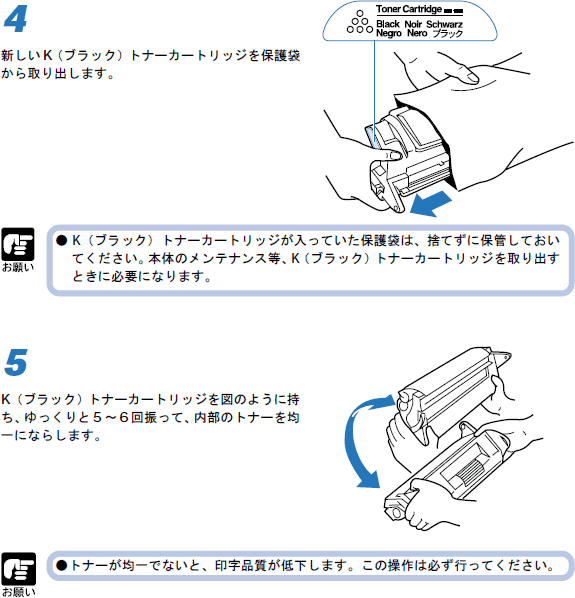 4

新しいK（ブラック）トナーカートリッジを保護袋から取り出します。

Toner Cartridge
Black Noir Schwarz
Negro Nero ブラック

お願い

● K（ブラック）トナーカートリッジが入っていた保護袋は、捨てずに保管しておいてください。本体のメンテナンス等、K（ブラック）トナーカートリッジを取り出すときに必要になります。

5

K（ブラック）トナーカートリッジを図のように持ち、ゆっくりと5～6回振って、内部のトナーを均一にならします。

お願い

●トナーが均一でないと、印字品質が低下します。この操作は必ず行ってください。