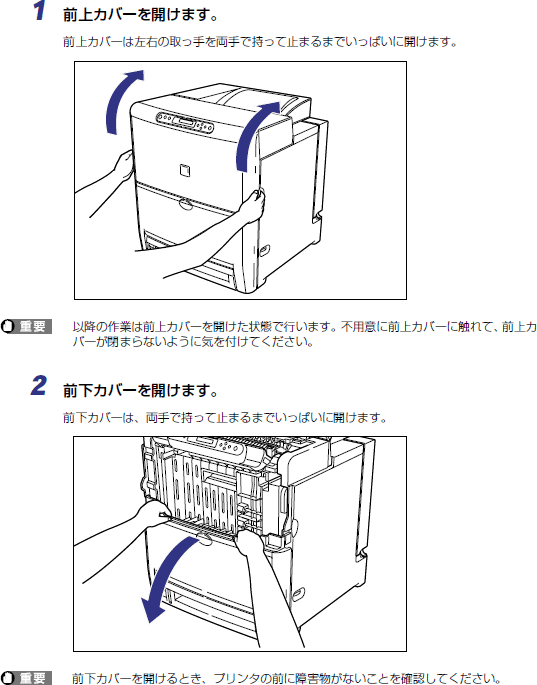 1 前上カバーを開けます。

前上カバーは左右の取っ手を両手で持って止まるまでいっぱいに開けます。

重要 以降の作業は前上カバーを開けた状態で行います。不用意に前上カバーに触れて、前上カバーが閉まらないように気を付けてください。

2 前下カバーを開けます。

前下カバーは、両手で持って止まるまでいっぱいに開けます。

重要 前下カバーを開けるとき、プリンタの前に障害物がないことを確認してください。