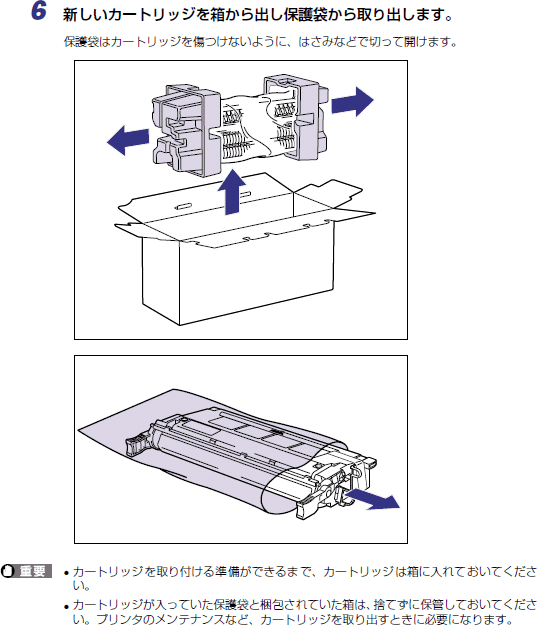 6 新しいカートリッジを箱から出し保護袋から取り出します。

保護袋はカートリッジを傷つけないように、はさみなどで切って開けます。

重要

• カートリッジを取り付ける準備ができるまで、カートリッジは箱に入れておいてください。

• カートリッジが入っていた保護袋と梱包されていた箱は、捨てずに保管しておいてください。プリンタのメンテナンスなど、カートリッジを取り出すときに必要になります。