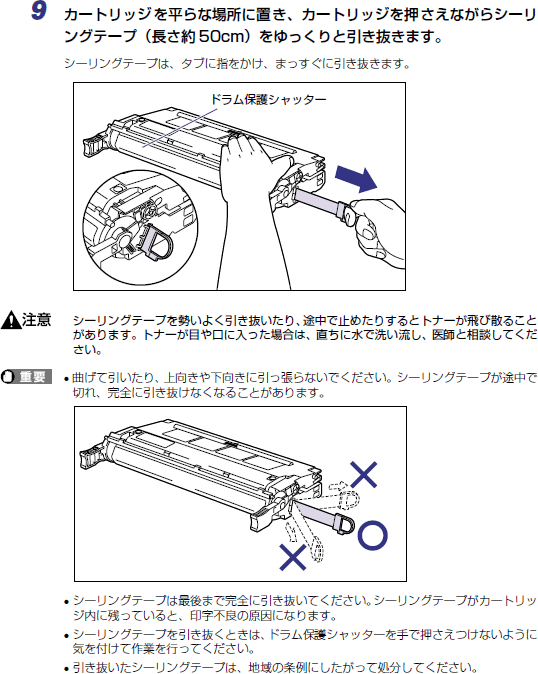 9 カートリッジを平らな場所に置き、カートリッジを押さえながらシーリングテープ（長さ約50cm）をゆっくりと引き抜きます。

シーリングテープは、タブに指をかけ、まっすぐに引き抜きます。

ドラム保護シャッター

注意 シーリングテープを勢いよく引き抜いたり、途中で止めたりするとトナーが飛び散ることがあります。トナーが目や口に入った場合は、直ちに水で洗い流し、医師と相談してください。

重要 • 曲げて引いたり、上向きや下向きに引っ張らないでください。シーリングテープが途中で切れ、完全に引き抜けなくなることがあります。

• シーリングテープは最後まで完全に引き抜いてください。シーリングテープがカートリッジ内に残っていると、印字不良の原因になります。

• シーリングテープを引き抜くときは、ドラム保護シャッターを手で押さえつけないように気を付けて作業を行ってください。

• 引き抜いたシーリングテープは、地域の条例にしたがって処分してください。