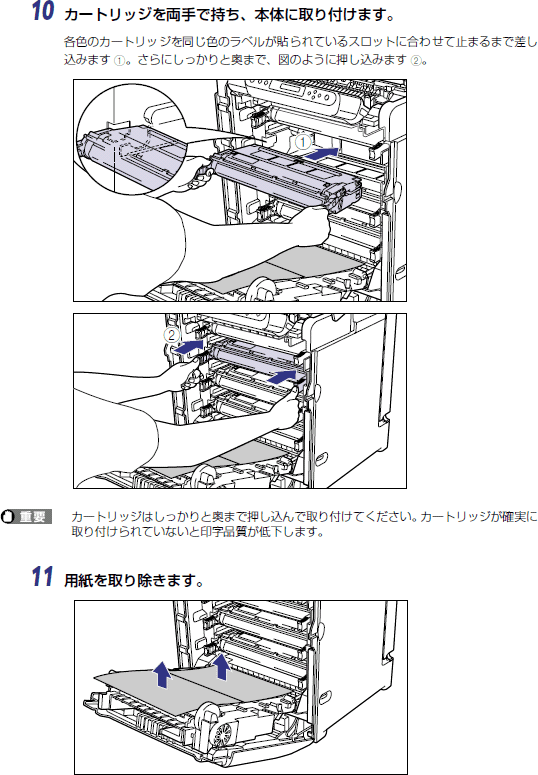 10 カートリッジを両手で持ち、本体に取り付けます。

各色のカートリッジを同じ色のラベルが貼られているスロットに合わせて止まるまで差し込みます ①。さらにしっかりと奥まで、図のように押し込みます ②。

①

②

重要 カートリッジはしっかりと奥まで押し込んで取り付けてください。カートリッジが確実に取り付けられていないと印字品質が低下します。

11 用紙を取り除きます。