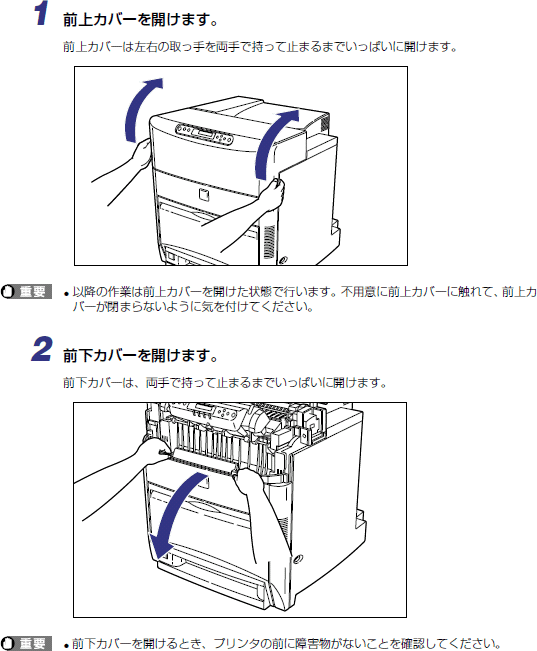 1 前上カバーを開けます。

前上カバーは左右の取っ手を両手で持って止まるまでいっぱいに開けます。

重要 • 以降の作業は前上カバーを開けた状態で行います。不用意に前上カバーに触れて、前上カバーが閉まらないように気を付けてください。

2 前下カバーを開けます。

前下カバーは、両手で持って止まるまでいっぱいに開けます。

重要 • 前下カバーを開けるとき、プリンタの前に障害物がないことを確認してください。