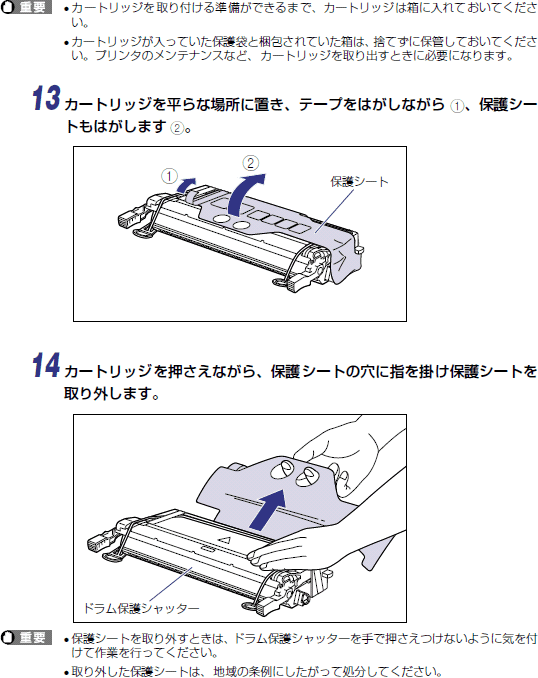 重要
• カートリッジを取り付ける準備ができるまで、カートリッジは箱に入れておいてください。
• カートリッジが入っていた保護袋と梱包されていた箱は、捨てずに保管しておいてください。プリンタのメンテナンスなど、カートリッジを取り出すときに必要になります。

13 カートリッジを平らな場所に置き、テープをはがしながら ①、保護シートもはがします ②。

①
②
保護シート

14 カートリッジを押さえながら、保護シートの穴に指を掛け保護シートを取り外します。

ドラム保護シャッター

重要
• 保護シートを取り外すときは、ドラム保護シャッターを手で押さえつけないように気を付けて作業を行ってください。
• 取り外した保護シートは、地域の条例にしたがって処分してください。