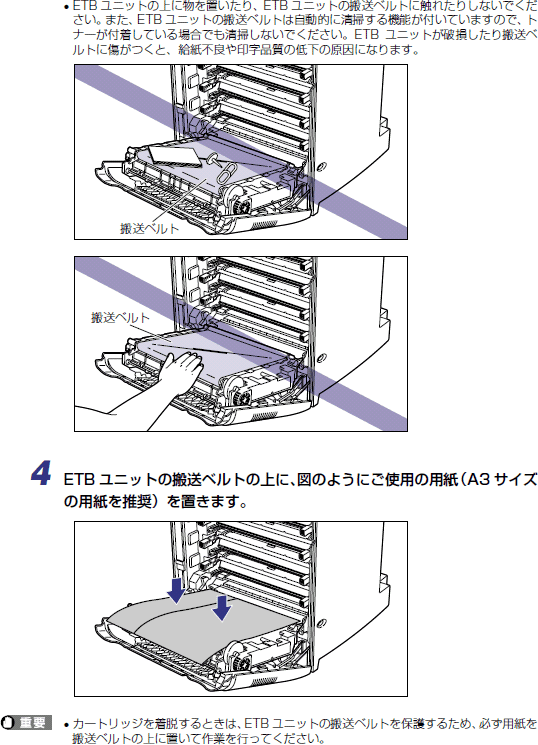 • ETB ユニットの上に物を置いたり、ETB ユニットの搬送ベルトに触れたりしないでください。また、ETB ユニットの搬送ベルトは自動的に清掃する機能が付いていますので、トナーが付着している場合でも清掃しないでください。ETB ユニットが破損したり搬送ベルトに傷がつくと、給紙不良や印字品質の低下の原因になります。

搬送ベルト

搬送ベルト

4 ETB ユニットの搬送ベルトの上に、図のようにご使用の用紙（A3 サイズの用紙を推奨）を置きます。

重要 • カートリッジを着脱するときは、ETB ユニットの搬送ベルトを保護するため、必ず用紙を搬送ベルトの上に置いて作業を行ってください。