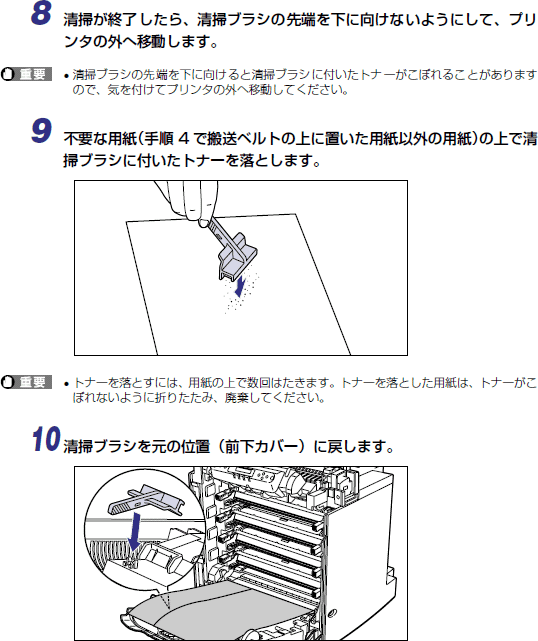 8 清掃が終了したら、清掃ブラシの先端を下に向けないようにして、プリンタの外へ移動します。

重要 • 清掃ブラシの先端を下に向けると清掃ブラシに付いたトナーがこぼれることがありますので、気を付けてプリンタの外へ移動してください。

9 不要な用紙（手順 4 で搬送ベルトの上に置いた用紙以外の用紙）の上で清掃ブラシに付いたトナーを落とします。

重要 • トナーを落とすには、用紙の上で数回はたきます。トナーを落とした用紙は、トナーがこぼれないように折りたたみ、廃棄してください。

10 清掃ブラシを元の位置（前下カバー）に戻します。