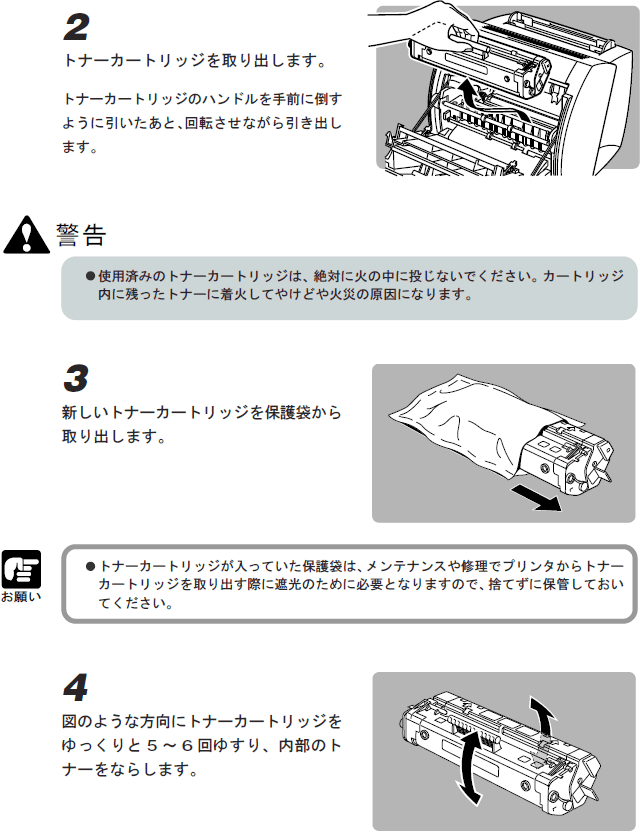 2

トナーカートリッジを取り出します。

トナーカートリッジのハンドルを手前に倒すように引いたあと、回転させながら引き出します。

警告

●使用済みのトナーカートリッジは、絶対に火の中に投じないでください。カートリッジ内に残ったトナーに着火してやけどや火災の原因になります。

3

新しいトナーカートリッジを保護袋から取り出します。

お願い

●トナーカートリッジが入っていた保護袋は、メンテナンスや修理でプリンタからトナーカートリッジを取り出す際に遮光のために必要となりますので、捨てずに保管しておいてください。

4

図のような方向にトナーカートリッジをゆっくりと５～６回ゆすり、内部のトナーをならします。