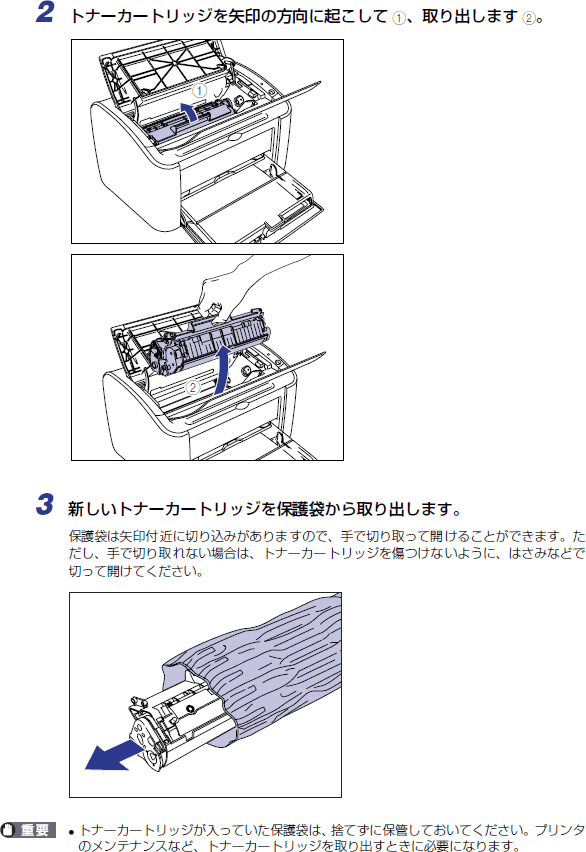 2 トナーカートリッジを矢印の方向に起こして ①、取り出します ②。

①

②

3 新しいトナーカートリッジを保護袋から取り出します。

保護袋は矢印付近に切り込みがありますので、手で切り取って開けることができます。ただし、手で切り取れない場合は、トナーカートリッジを傷つけないように、はさみなどで切って開けてください。

重要 • トナーカートリッジが入っていた保護袋は、捨てずに保管しておいてください。プリンタのメンテナンスなど、トナーカートリッジを取り出すときに必要になります。