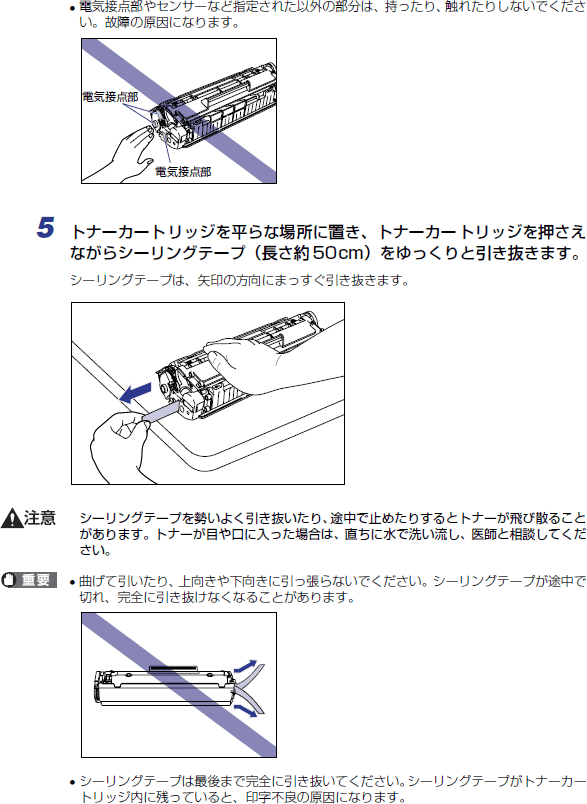 • 電気接点部やセンサーなど指定された以外の部分は、持ったり、触れたりしないでください。故障の原因になります。

電気接点部

電気接点部

5 トナーカートリッジを平らな場所に置き、トナーカートリッジを押さえながらシーリングテープ（長さ約50cm）をゆっくりと引き抜きます。

シーリングテープは、矢印の方向にまっすぐ引き抜きます。

注意 シーリングテープを勢いよく引き抜いたり、途中で止めたりするとトナーが飛び散ることがあります。トナーが目や口に入った場合は、直ちに水で洗い流し、医師と相談してください。

重要 • 曲げて引いたり、上向きや下向きに引っ張らないでください。シーリングテープが途中で切れ、完全に引き抜けなくなることがあります。

• シーリングテープは最後まで完全に引き抜いてください。シーリングテープがトナーカートリッジ内に残っていると、印字不良の原因になります。