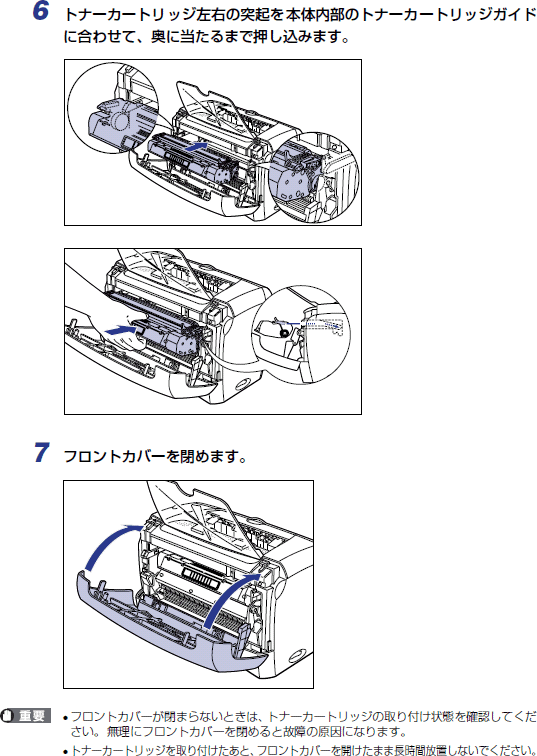 6 トナーカートリッジ左右の突起を本体内部のトナーカートリッジガイドに合わせて、奥に当たるまで押し込みます。

7 フロントカバーを閉めます。

重要

• フロントカバーが閉まらないときは、トナーカートリッジの取り付け状態を確認してください。無理にフロントカバーを閉めると故障の原因になります。

• トナーカートリッジを取り付けたあと、フロントカバーを開けたまま長時間放置しないでください。