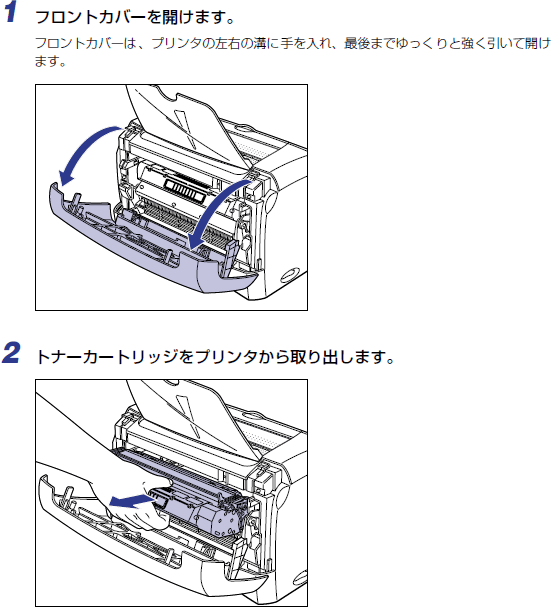 1 フロントカバーを開けます。

フロントカバーは、プリンタの左右の溝に手を入れ、最後までゆっくりと強く引いて開けます。

2 トナーカートリッジをプリンタから取り出します。