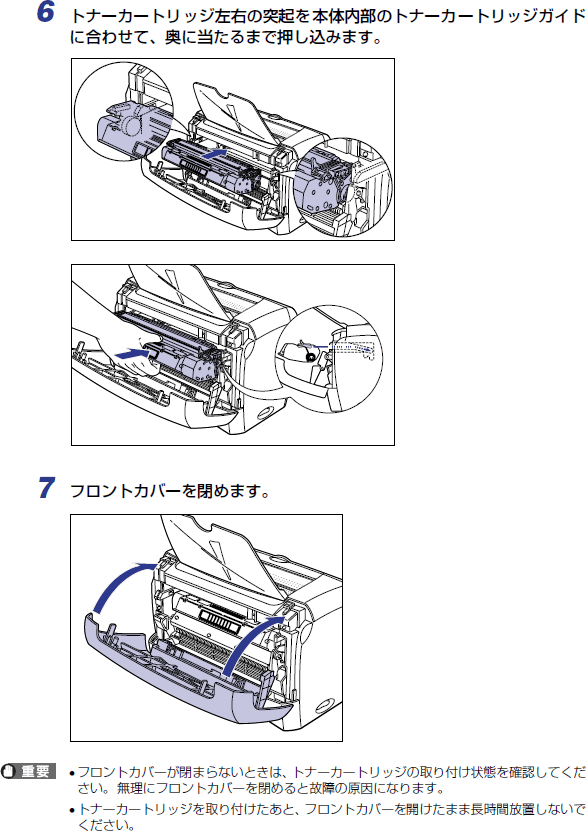 6 トナーカートリッジ左右の突起を本体内部のトナーカートリッジガイドに合わせて、奥に当たるまで押し込みます。

7 フロントカバーを閉めます。

重要 • フロントカバーが閉まらないときは、トナーカートリッジの取り付け状態を確認してください。無理にフロントカバーを閉めると故障の原因になります。

• トナーカートリッジを取り付けたあと、フロントカバーを開けたまま長時間放置しないでください。