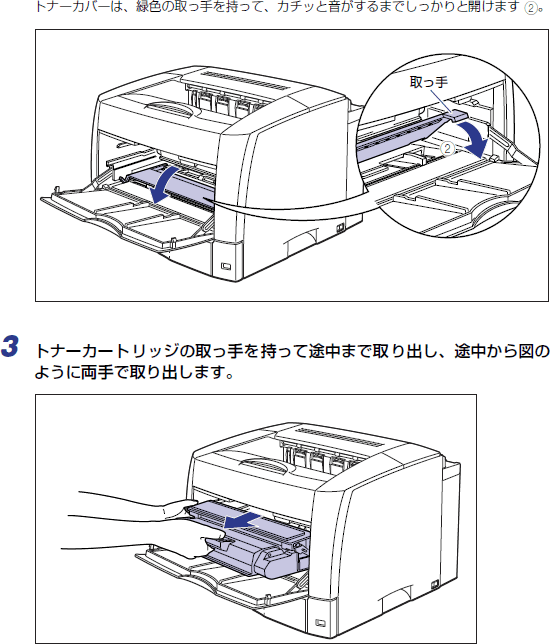 トナーカバーは、緑色の取っ手を持って、カチッと音がするまでしっかりと開けます ②。

取っ手

②

3 トナーカートリッジの取っ手を持って途中まで取り出し、途中から図のように両手で取り出します。