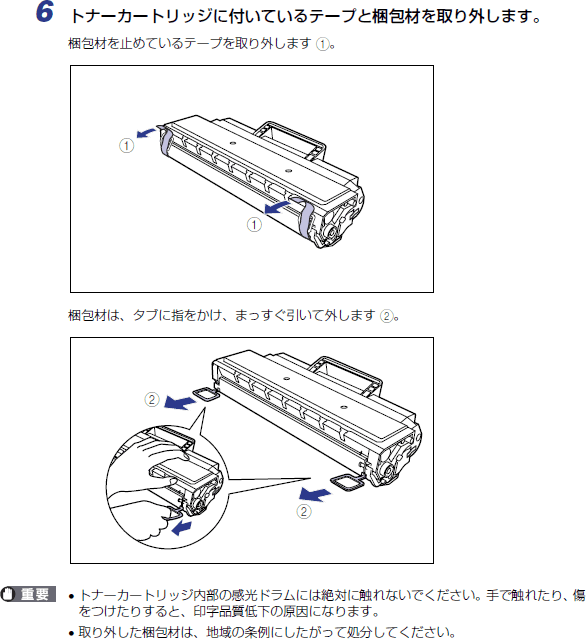 6 トナーカートリッジに付いているテープと梱包材を取り外します。

梱包材を止めているテープを取り外します ①。

①

①

梱包材は、タブに指をかけ、まっすぐ引いて外します ②。

②

②

重要

• トナーカートリッジ内部の感光ドラムには絶対に触れないでください。手で触れたり、傷をつけたりすると、印字品質低下の原因になります。

• 取り外した梱包材は、地域の条例にしたがって処分してください。