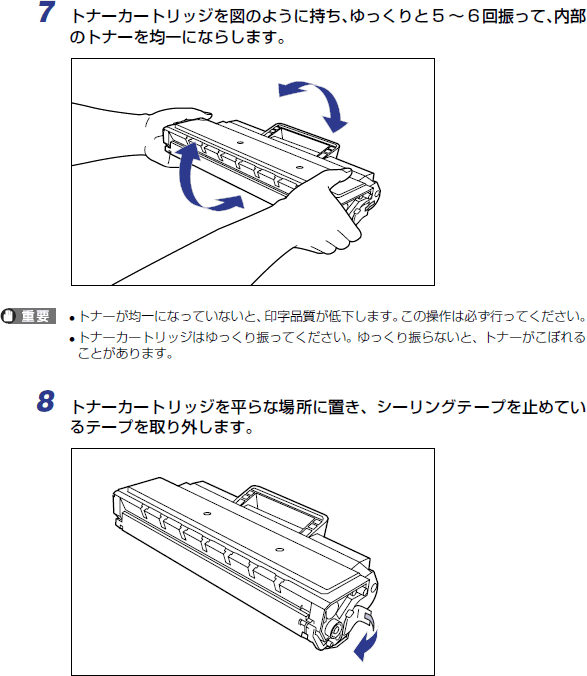 7 トナーカートリッジを図のように持ち、ゆっくりと５～６回振って、内部のトナーを均一にならします。

重要

• トナーが均一になっていないと、印字品質が低下します。この操作は必ず行ってください。
• トナーカートリッジはゆっくり振ってください。ゆっくり振らないと、トナーがこぼれることがあります。

8 トナーカートリッジを平らな場所に置き、シーリングテープを止めているテープを取り外します。