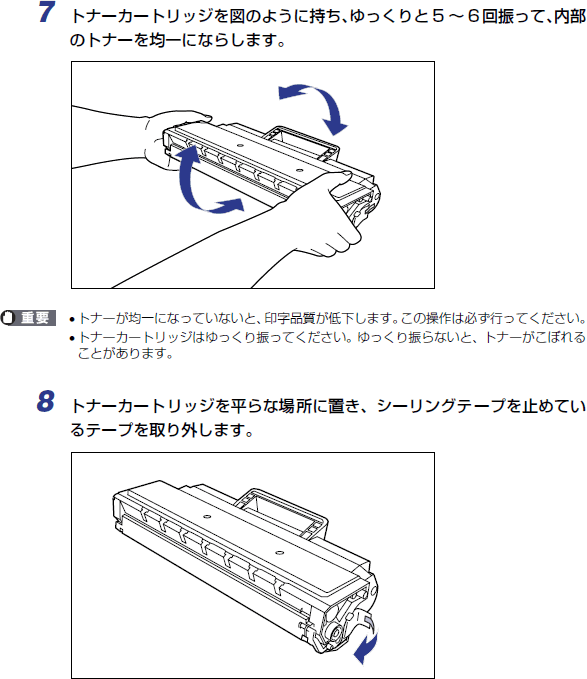 7 トナーカートリッジを図のように持ち、ゆっくりと５～６回振って、内部のトナーを均一にならします。

重要
• トナーが均一になっていないと、印字品質が低下します。この操作は必ず行ってください。
• トナーカートリッジはゆっくり振ってください。ゆっくり振らないと、トナーがこぼれることがあります。

8 トナーカートリッジを平らな場所に置き、シーリングテープを止めているテープを取り外します。