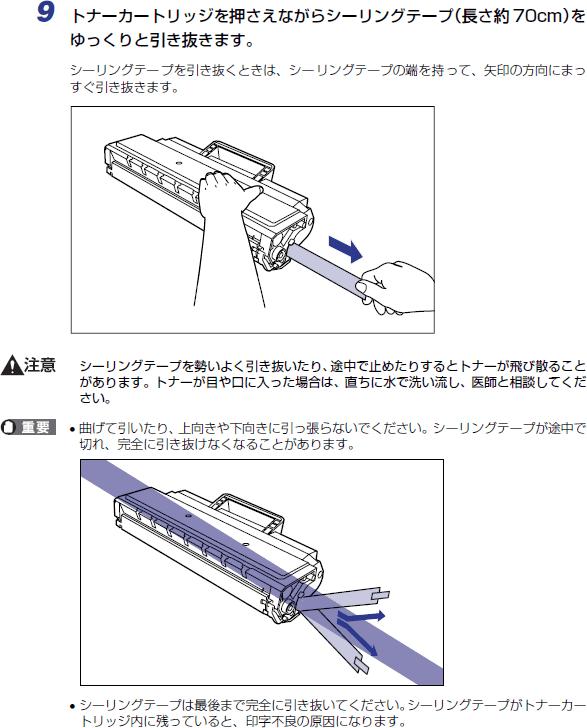 9 トナーカートリッジを押さえながらシーリングテープ(長さ約 70cm)をゆっくりと引き抜きます。

シーリングテープを引き抜くときは、シーリングテープの端を持って、矢印の方向にまっすぐ引き抜きます。

注意 シーリングテープを勢いよく引き抜いたり、途中で止めたりするとトナーが飛び散ることがあります。トナーが目や口に入った場合は、直ちに水で洗い流し、医師と相談してください。

重要 • 曲げて引いたり、上向きや下向きに引っ張らないでください。シーリングテープが途中で切れ、完全に引き抜けなくなることがあります。

• シーリングテープは最後まで完全に引き抜いてください。シーリングテープがトナーカートリッジ内に残っていると、印字不良の原因になります。