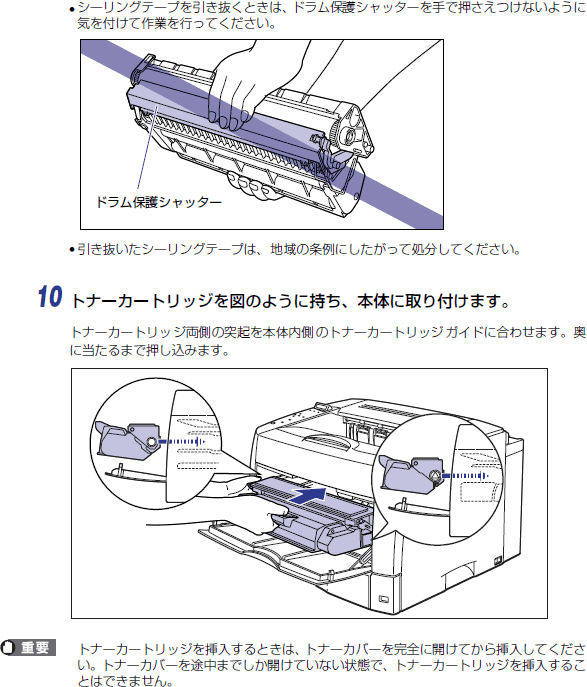 • シーリングテープを引き抜くときは、ドラム保護シャッターを手で押さえつけないように気を付けて作業を行ってください。

ドラム保護シャッター

• 引き抜いたシーリングテープは、地域の条例にしたがって処分してください。

10 トナーカートリッジを図のように持ち、本体に取り付けます。

トナーカートリッジ両側の突起を本体内側のトナーカートリッジガイドに合わせます。奥に当たるまで押し込みます。

重要　トナーカートリッジを挿入するときは、トナーカバーを完全に開けてから挿入してください。トナーカバーを途中までしか開けていない状態で、トナーカートリッジを挿入することはできません。