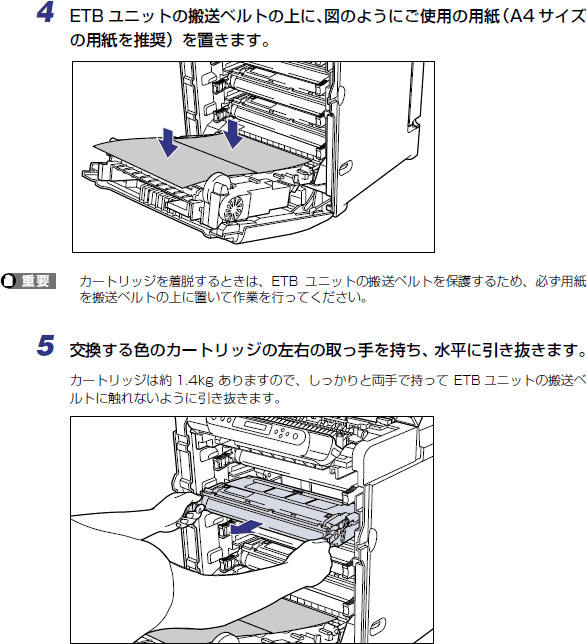 4 ETB ユニットの搬送ベルトの上に、図のようにご使用の用紙（A4 サイズの用紙を推奨）を置きます。

重要　カートリッジを着脱するときは、ETB ユニットの搬送ベルトを保護するため、必ず用紙を搬送ベルトの上に置いて作業を行ってください。

5 交換する色のカートリッジの左右の取っ手を持ち、水平に引き抜きます。

カートリッジは約 1.4kg ありますので、しっかりと両手で持って ETB ユニットの搬送ベルトに触れないように引き抜きます。