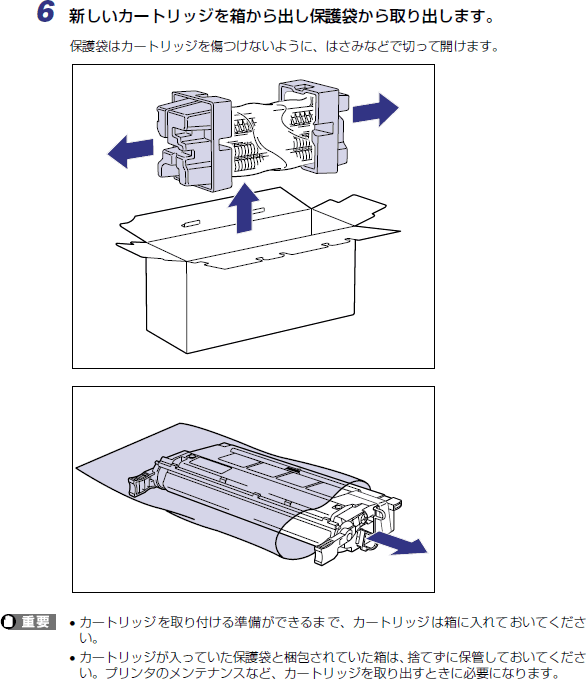 6 新しいカートリッジを箱から出し保護袋から取り出します。

保護袋はカートリッジを傷つけないように、はさみなどで切って開けます。

重要

• カートリッジを取り付ける準備ができるまで、カートリッジは箱に入れておいてください。

• カートリッジが入っていた保護袋と梱包されていた箱は、捨てずに保管しておいてください。プリンタのメンテナンスなど、カートリッジを取り出すときに必要になります。