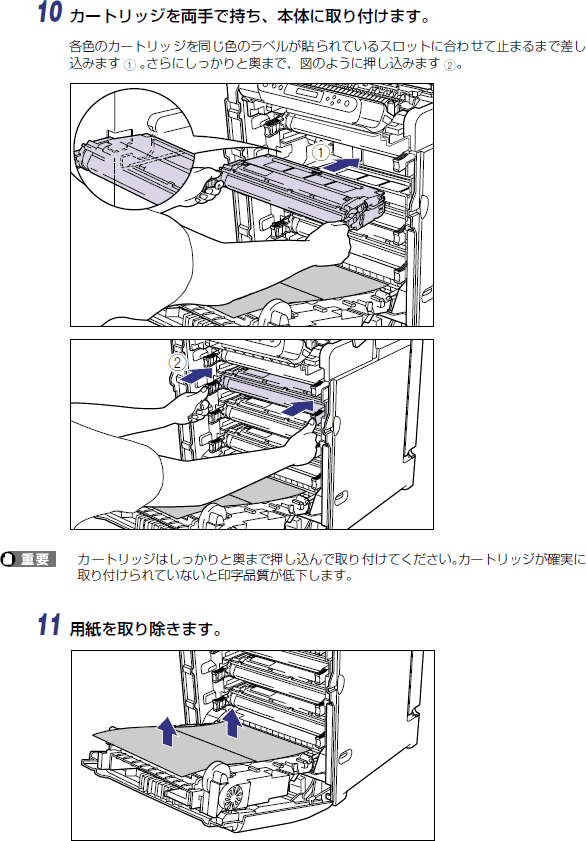 10 カートリッジを両手で持ち、本体に取り付けます。

各色のカートリッジを同じ色のラベルが貼られているスロットに合わせて止まるまで差し込みます ①。さらにしっかりと奥まで、図のように押し込みます ②。

①

②

重要 カートリッジはしっかりと奥まで押し込んで取り付けてください。カートリッジが確実に取り付けられていないと印字品質が低下します。

11 用紙を取り除きます。