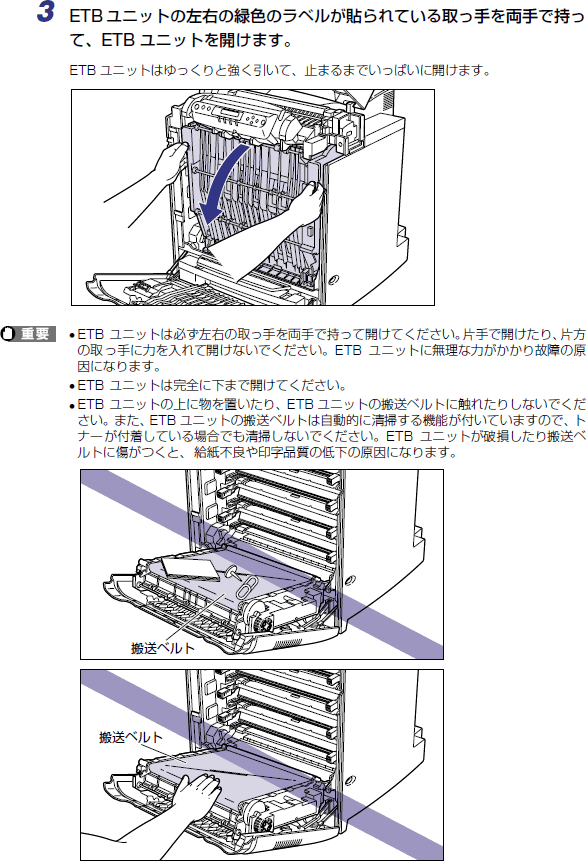 3 ETB ユニットの左右の緑色のラベルが貼られている取っ手を両手で持って、ETB ユニットを開けます。

ETB ユニットはゆっくりと強く引いて、止まるまでいっぱいに開けます。

重要
• ETB ユニットは必ず左右の取っ手を両手で持って開けてください。片手で開けたり、片方の取っ手に力を入れて開けないでください。ETB ユニットに無理な力がかかり故障の原因になります。
• ETB ユニットは完全に下まで開けてください。
• ETB ユニットの上に物を置いたり、ETB ユニットの搬送ベルトに触れたりしないでください。また、ETB ユニットの搬送ベルトは自動的に清掃する機能が付いていますので、トナーが付着している場合でも清掃しないでください。ETB ユニットが破損したり搬送ベルトに傷がつくと、給紙不良や印字品質の低下の原因になります。

搬送ベルト

搬送ベルト