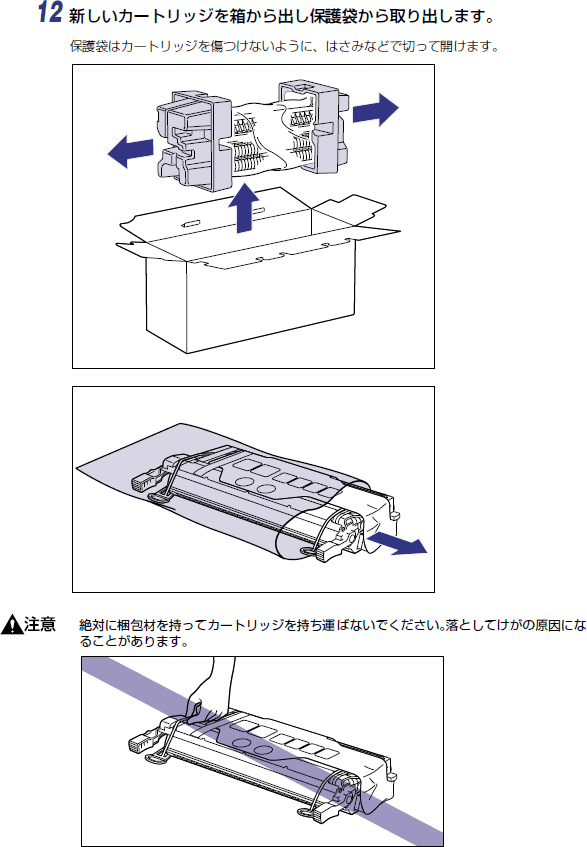 12 新しいカートリッジを箱から出し保護袋から取り出します。

保護袋はカートリッジを傷つけないように、はさみなどで切って開けます。

注意 絶対に梱包材を持ってカートリッジを持ち運ばないでください。落としてけがの原因になることがあります。