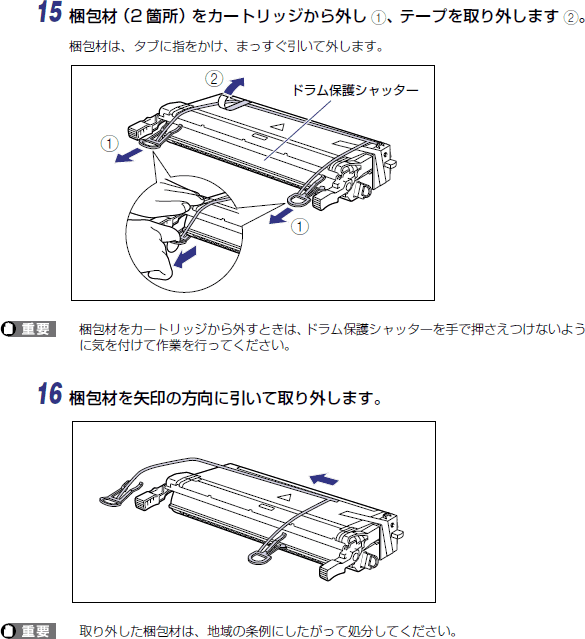 15 梱包材（2 箇所）をカートリッジから外し ①、テープを取り外します ②。

梱包材は、タブに指をかけ、まっすぐ引いて外します。

②

ドラム保護シャッター

①

①

重要 梱包材をカートリッジから外すときは、ドラム保護シャッターを手で押さえつけないように気を付けて作業を行ってください。

16 梱包材を矢印の方向に引いて取り外します。

重要 取り外した梱包材は、地域の条例にしたがって処分してください。