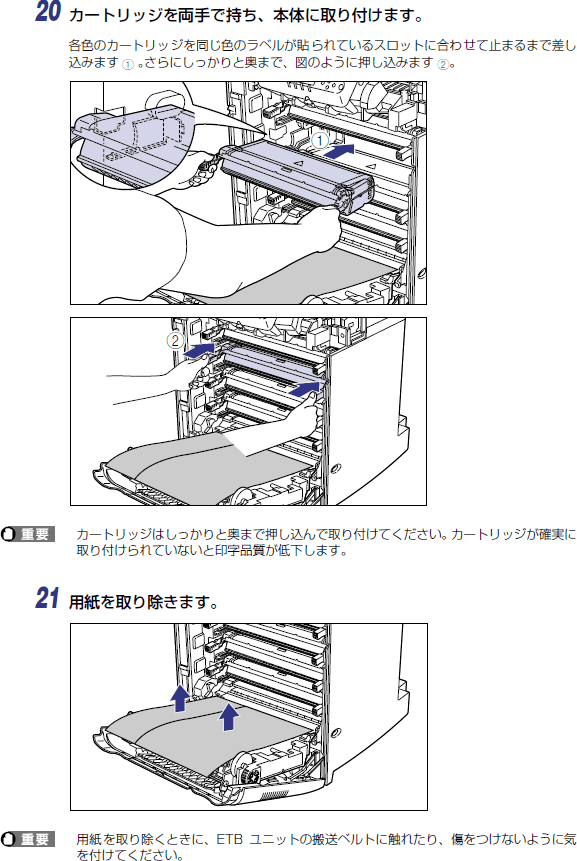 20 カートリッジを両手で持ち、本体に取り付けます。

各色のカートリッジを同じ色のラベルが貼られているスロットに合わせて止まるまで差し込みます ①。さらにしっかりと奥まで、図のように押し込みます ②。

①

②

重要　カートリッジはしっかりと奥まで押し込んで取り付けてください。カートリッジが確実に取り付けられていないと印字品質が低下します。

21 用紙を取り除きます。

重要　用紙を取り除くときに、ETB ユニットの搬送ベルトに触れたり、傷をつけないように気を付けてください。