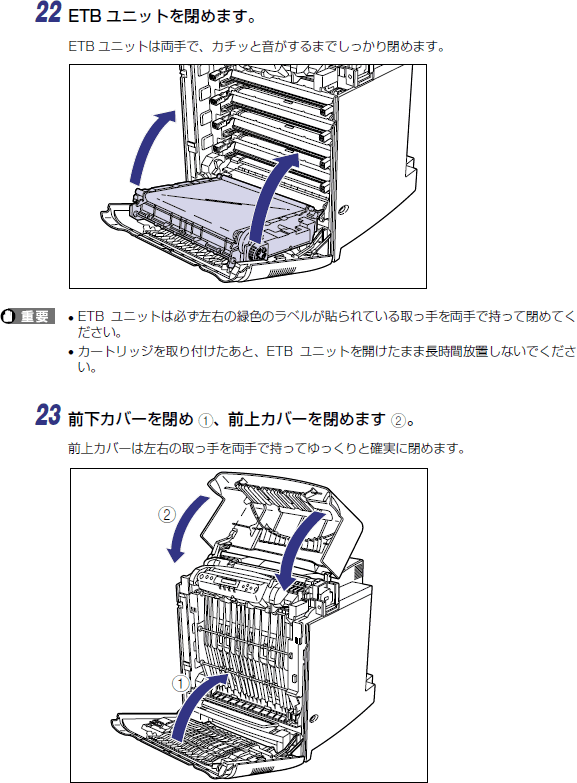 22 ETB ユニットを閉めます。

ETB ユニットは両手で、カチッと音がするまでしっかり閉めます。

重要

• ETB ユニットは必ず左右の緑色のラベルが貼られている取っ手を両手で持って閉めてください。

• カートリッジを取り付けたあと、ETB ユニットを開けたまま長時間放置しないでください。

23 前下カバーを閉め ①、前上カバーを閉めます ②。

前上カバーは左右の取っ手を両手で持ってゆっくりと確実に閉めます。

②

①