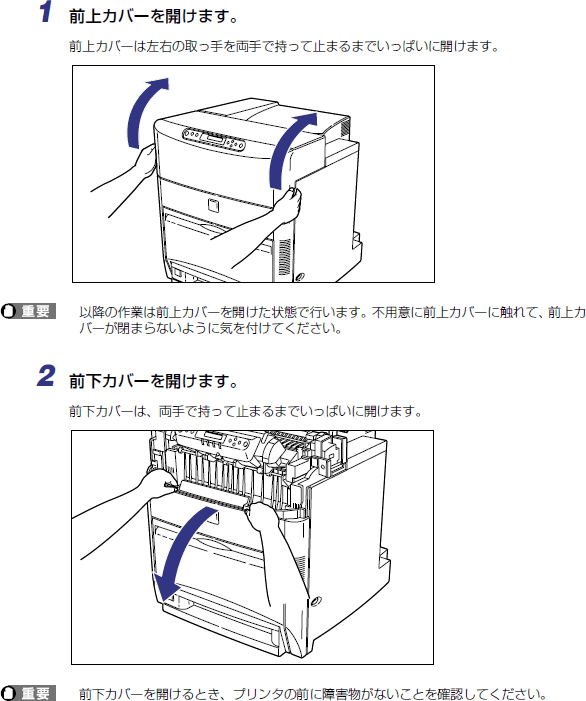 1 前上カバーを開けます。

前上カバーは左右の取っ手を両手で持って止まるまでいっぱいに開けます。

重要 以降の作業は前上カバーを開けた状態で行います。不用意に前上カバーに触れて、前上カバーが閉まらないように気を付けてください。

2 前下カバーを開けます。

前下カバーは、両手で持って止まるまでいっぱいに開けます。

重要 前下カバーを開けるとき、プリンタの前に障害物がないことを確認してください。