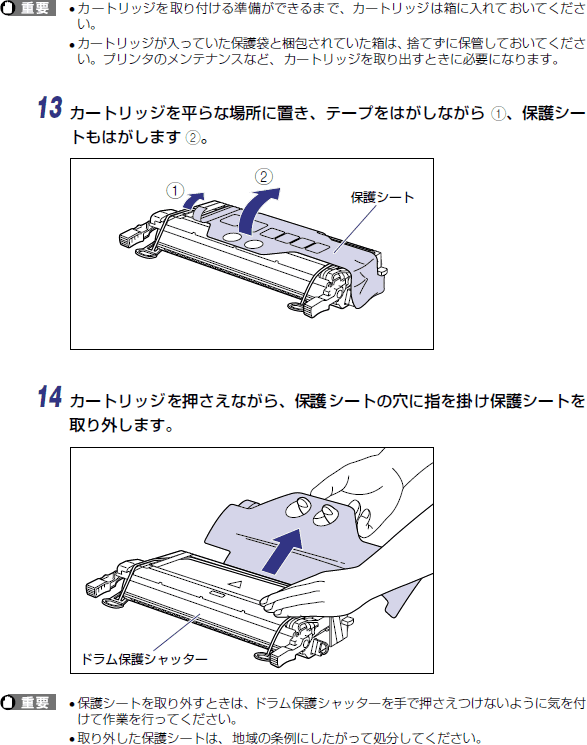 重要

• カートリッジを取り付ける準備ができるまで、カートリッジは箱に入れておいてください。
• カートリッジが入っていた保護袋と梱包されていた箱は、捨てずに保管しておいてください。プリンタのメンテナンスなど、カートリッジを取り出すときに必要になります。

13 カートリッジを平らな場所に置き、テープをはがしながら ①、保護シートもはがします ②。

①
②
保護シート

14 カートリッジを押さえながら、保護シートの穴に指を掛け保護シートを取り外します。

ドラム保護シャッター

重要

• 保護シートを取り外すときは、ドラム保護シャッターを手で押さえつけないように気を付けて作業を行ってください。
• 取り外した保護シートは、地域の条例にしたがって処分してください。