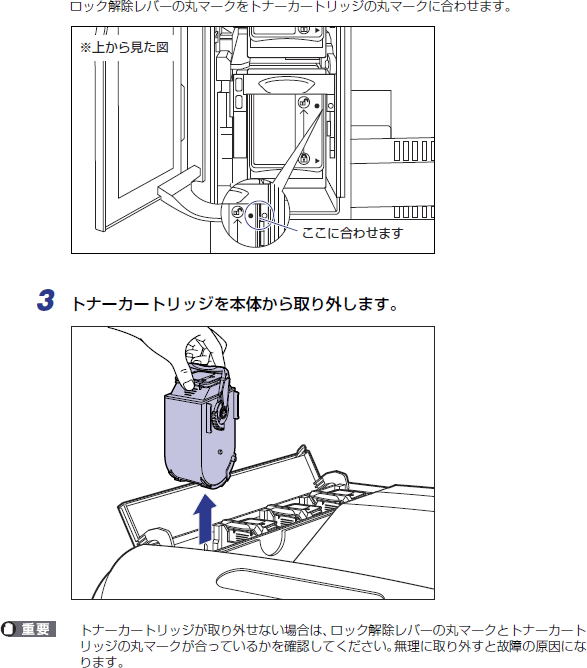 ロック解除レバーの丸マークをトナーカートリッジの丸マークに合わせます。

※上から見た図

ここに合わせます

3 トナーカートリッジを本体から取り外します。

重要

トナーカートリッジが取り外せない場合は、ロック解除レバーの丸マークとトナーカートリッジの丸マークが合っているかを確認してください。無理に取り外すと故障の原因になります。