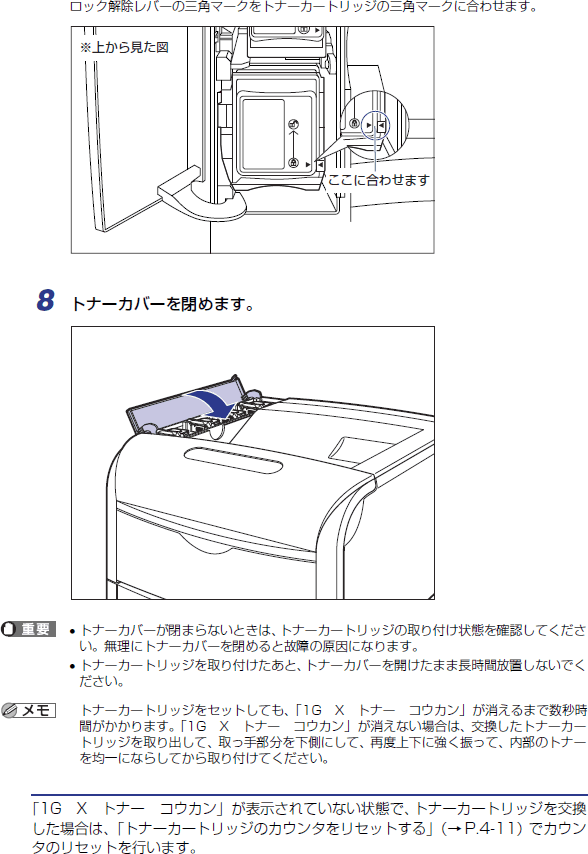 ロック解除レバーの三角マークをトナーカートリッジの三角マークに合わせます。

※上から見た図

ここに合わせます

8 トナーカバーを閉めます。

重要
• トナーカバーが閉まらないときは、トナーカートリッジの取り付け状態を確認してください。無理にトナーカバーを閉めると故障の原因になります。
• トナーカートリッジを取り付けたあと、トナーカバーを開けたまま長時間放置しないでください。

メモ
トナーカートリッジをセットしても、「1G X トナー コウカン」が消えるまで数秒時間がかかります。「1G X トナー コウカン」が消えない場合は、交換したトナーカートリッジを取り出して、取っ手部分を下側にして、再度上下に強く振って、内部のトナーを均一にならしてから取り付けてください。

「1G X トナー コウカン」が表示されていない状態で、トナーカートリッジを交換した場合は、「トナーカートリッジのカウンタをリセットする」(→P.4-11)でカウンタのリセットを行います。