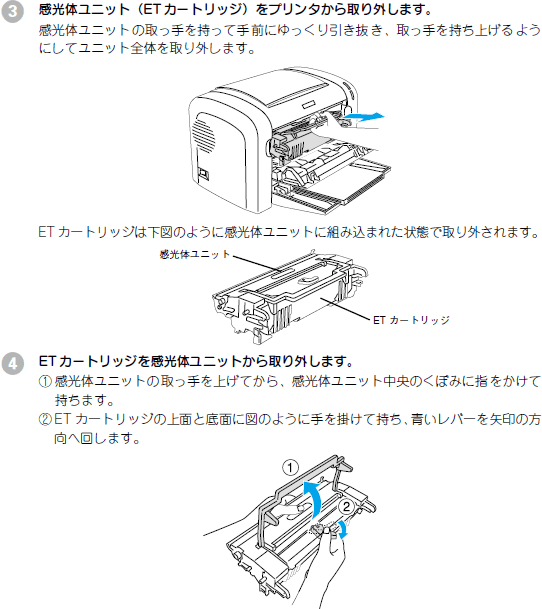 3 感光体ユニット（ET カートリッジ）をプリンタから取り外します。
感光体ユニットの取っ手を持って手前にゆっくり引き抜き、取っ手を持ち上げるようにしてユニット全体を取り外します。

ET カートリッジは下図のように感光体ユニットに組み込まれた状態で取り外されます。

感光体ユニット

ET カートリッジ

4 ET カートリッジを感光体ユニットから取り外します。
① 感光体ユニットの取っ手を上げてから、感光体ユニット中央のくぼみに指をかけて持ちます。
② ET カートリッジの上面と底面に図のように手を掛けて持ち、青いレバーを矢印の方向へ回します。

①

②