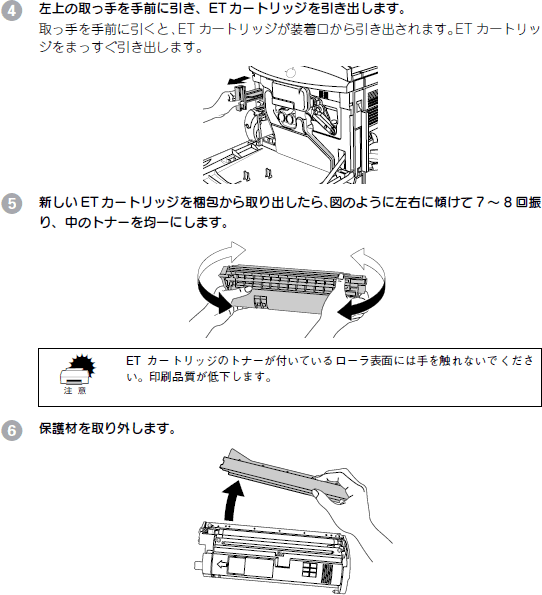 4 左上の取っ手を手前に引き、ETカートリッジを引き出します。

取っ手を手前に引くと、ETカートリッジが装着口から引き出されます。ETカートリッジをまっすぐ引き出します。

5 新しいETカートリッジを梱包から取り出したら、図のように左右に傾けて7～8回振り、中のトナーを均一にします。

注意

ETカートリッジのトナーが付いているローラ表面には手を触れないでください。印刷品質が低下します。

6 保護材を取り外します。