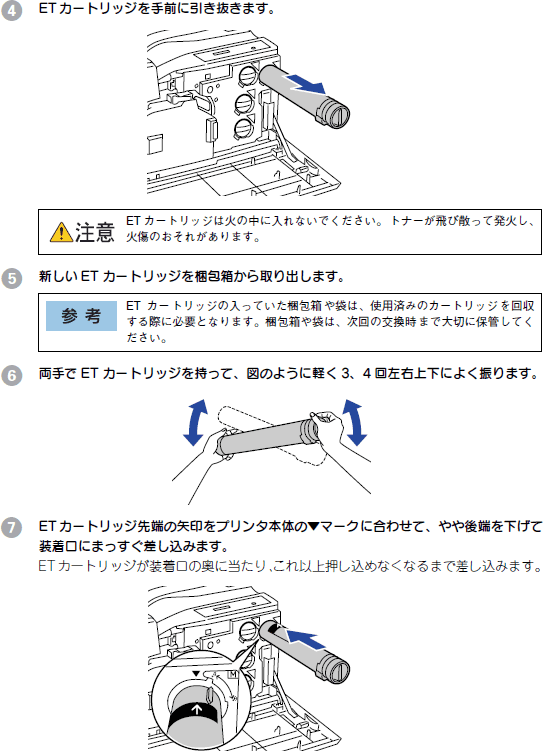 4 ETカートリッジを手前に引き抜きます。

注意 ETカートリッジは火の中に入れないでください。トナーが飛び散って発火し、火傷のおそれがあります。

5 新しいETカートリッジを梱包箱から取り出します。

参考 ETカートリッジの入っていた梱包箱や袋は、使用済みのカートリッジを回収する際に必要となります。梱包箱や袋は、次回の交換時まで大切に保管してください。

6 両手でETカートリッジを持って、図のように軽く3、4回左右上下によく振ります。

7 ETカートリッジ先端の矢印をプリンタ本体の▼マークに合わせて、やや後端を下げて装着口にまっすぐ差し込みます。
ETカートリッジが装着口の奥に当たり、これ以上押し込めなくなるまで差し込みます。

M