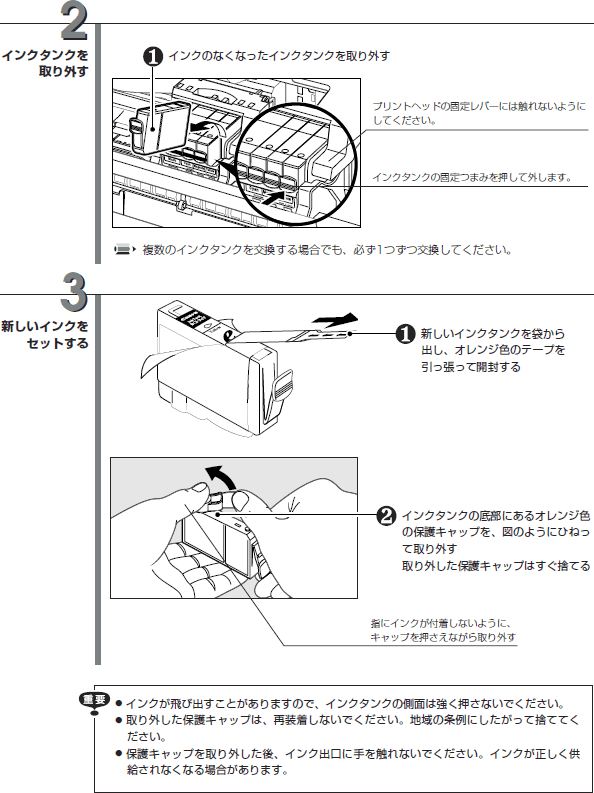 2
インクタンクを取り外す

❶ インクのなくなったインクタンクを取り外す

プリントヘッドの固定レバーには触れないようにしてください。

インクタンクの固定つまみを押して外します。

複数のインクタンクを交換する場合でも、必ず1つずつ交換してください。

3
新しいインクをセットする

❶ 新しいインクタンクを袋から出し、オレンジ色のテープを引っ張って開封する

❷ インクタンクの底部にあるオレンジ色の保護キャップを、図のようにひねって取り外す
取り外した保護キャップはすぐ捨てる

指にインクが付着しないように、キャップを押さえながら取り外す

重要
● インクが飛び出すことがありますので、インクタンクの側面は強く押さないでください。
● 取り外した保護キャップは、再装着しないでください。地域の条例にしたがって捨ててください。
● 保護キャップを取り外した後、インク出口に手を触れないでください。インクが正しく供給されなくなる場合があります。