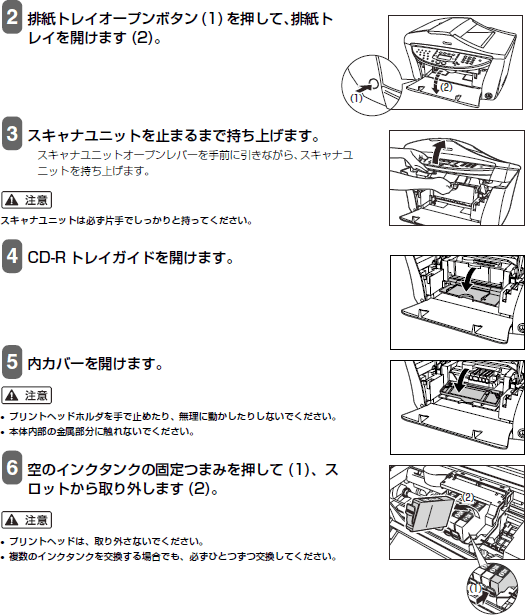 2 排紙トレイオープンボタン (1) を押して、排紙トレイを開けます (2)。

(1)
(2)

3 スキャナユニットを止まるまで持ち上げます。

スキャナユニットオープンレバーを手前に引きながら、スキャナユニットを持ち上げます。

注意

スキャナユニットは必ず片手でしっかりと持ってください。

4 CD-R トレイガイドを開けます。

5 内カバーを開けます。

注意

• プリントヘッドホルダを手で止めたり、無理に動かしたりしないでください。
• 本体内部の金属部分に触れないでください。

6 空のインクタンクの固定つまみを押して (1)、スロットから取り外します (2)。

(2)
(1)

注意

• プリントヘッドは、取り外さないでください。
• 複数のインクタンクを交換する場合でも、必ずひとつずつ交換してください。