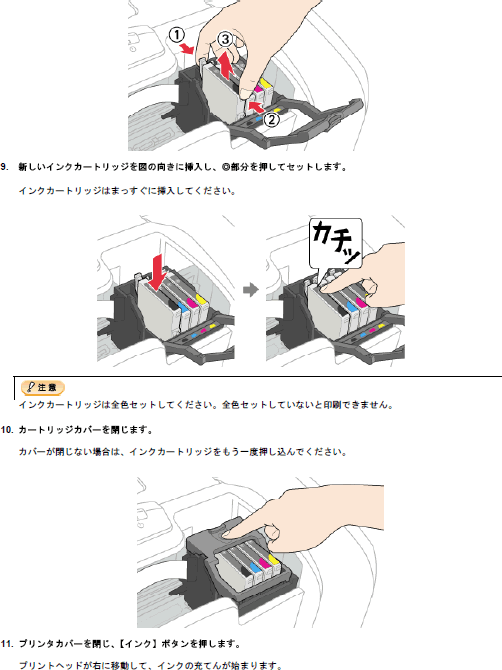 ①
③
②

9. 新しいインクカートリッジを図の向きに挿入し、◎部分を押してセットします。

インクカートリッジはまっすぐに挿入してください。

カチッ

注意
インクカートリッジは全色セットしてください。全色セットしていないと印刷できません。

10. カートリッジカバーを閉じます。

カバーが閉じない場合は、インクカートリッジをもう一度押し込んでください。

11. プリンタカバーを閉じ、【インク】ボタンを押します。

プリントヘッドが右に移動して、インクの充てんが始まります。